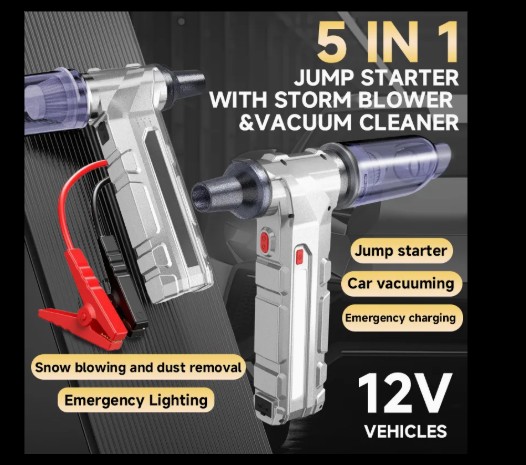 5 IN 1
JUMP STARTER
WITH STORM BLOWER
&VACUUM CLEANER

Jump starter

Car vacuuming

Emergency charging

Snow blowing and dust removal

Emergency Lighting

12V
VEHICLES